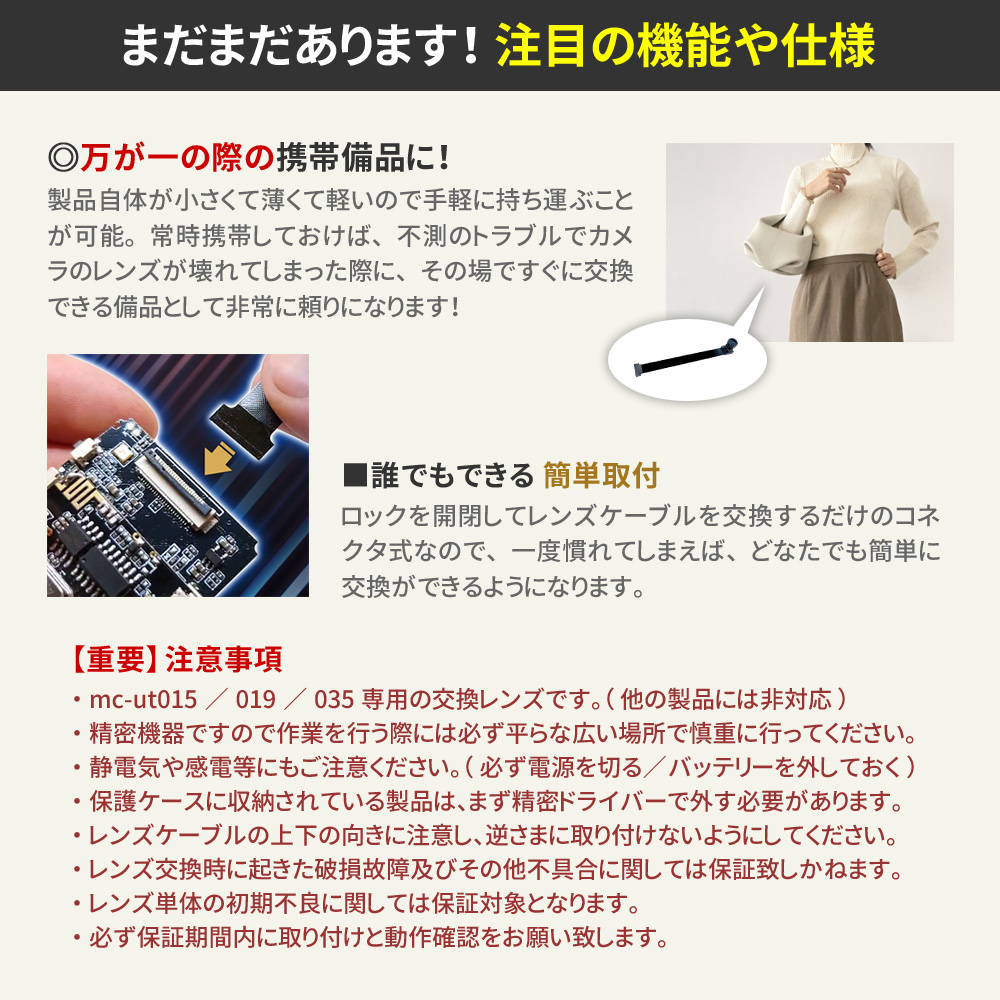 まだまだあります！注目の機能や仕様

◎万が一の際の携帯備品に！

製品自体が小さくて薄くて軽いので手軽に持ち運ぶことが可能。常時携帯しておけば、不測のトラブルでカメラのレンズが壊れてしまった際に、その場ですぐに交換できる備品として非常に頼りになります！

■誰でもできる 簡単取付

ロックを開閉してレンズケーブルを交換するだけのコネクタ式なので、一度慣れてしまえば、どなたでも簡単に交換ができるようになります。

【重要】注意事項

・mc-ut015 ／ 019 ／ 035 専用の交換レンズです。( 他の製品には非対応 )
・精密機器ですので作業を行う際には必ず平らな広い場所で慎重に行ってください。
・静電気や感電等にもご注意ください。( 必ず電源を切る／バッテリーを外しておく )
・保護ケースに収納されている製品は、まず精密ドライバーで外す必要があります。
・レンズケーブルの上下の向きに注意し、逆さまに取り付けないようにしてください。
・レンズ交換時に起きた破損故障及びその他不具合に関しては保証致しかねます。
・レンズ単体の初期不良に関しては保証対象となります。
・必ず保証期間内に取り付けと動作確認をお願い致します。