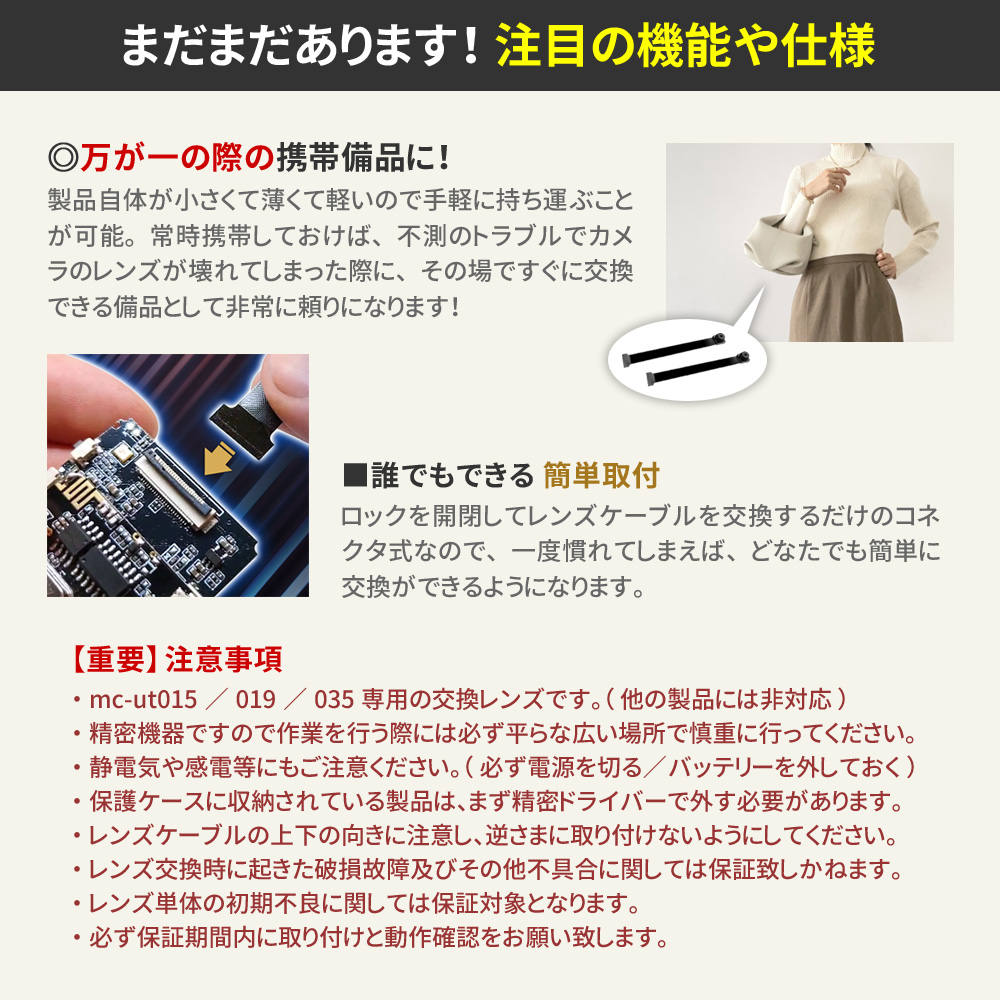 まだまだあります！注目の機能や仕様

◎万が一の際の携帯備品に！
製品自体が小さくて薄くて軽いので手軽に持ち運ぶことが可能。常時携帯しておけば、不測のトラブルでカメラのレンズが壊れてしまった際に、その場ですぐに交換できる備品として非常に頼りになります！

■誰でもできる 簡単取付
ロックを開閉してレンズケーブルを交換するだけのコネクタ式なので、一度慣れてしまえば、どなたでも簡単に交換ができるようになります。

【重要】注意事項
・mc-ut015 ／ 019 ／ 035 専用の交換レンズです。( 他の製品には非対応 )
・精密機器ですので作業を行う際には必ず平らな広い場所で慎重に行ってください。
・静電気や感電等にもご注意ください。( 必ず電源を切る／バッテリーを外しておく )
・保護ケースに収納されている製品は､まず精密ドライバーで外す必要があります。
・レンズケーブルの上下の向きに注意し､逆さまに取り付けないようにしてください。
・レンズ交換時に起きた破損故障及びその他不具合に関しては保証致しかねます。
・レンズ単体の初期不良に関しては保証対象となります。
・必ず保証期間内に取り付けと動作確認をお願い致します。