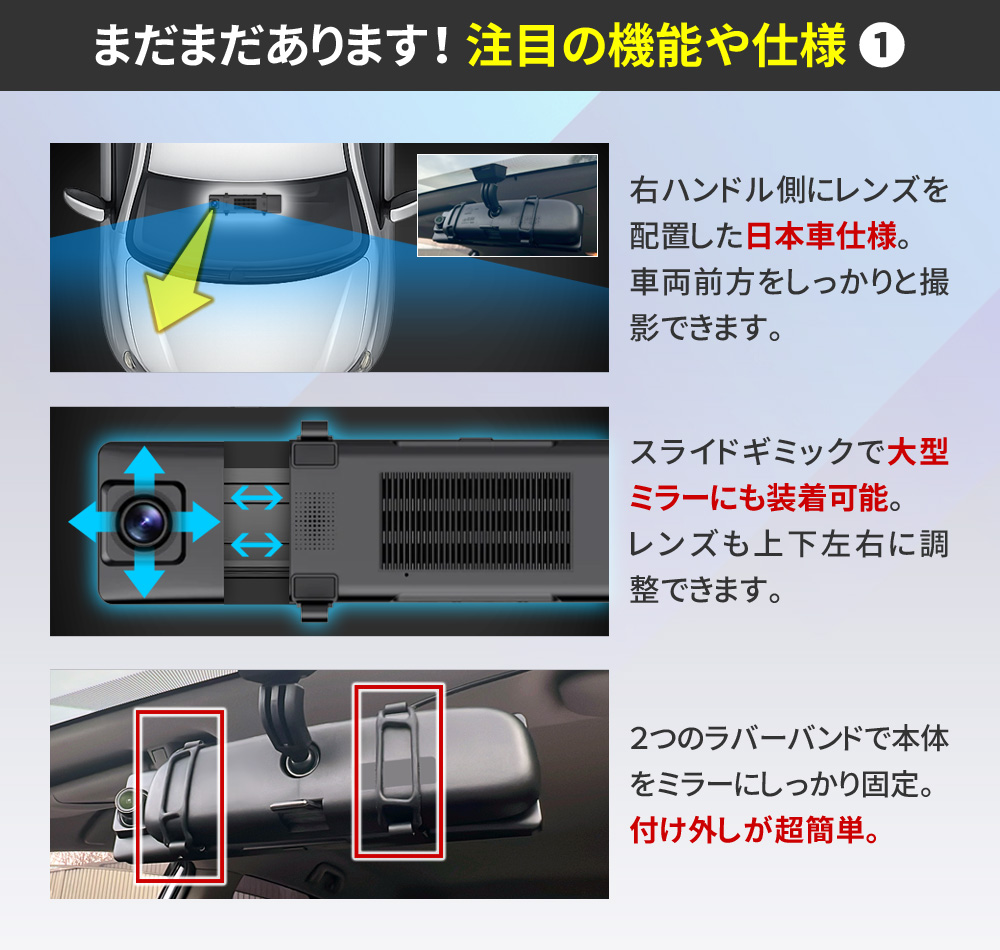 まだまだあります！注目の機能や仕様 ❶

右ハンドル側にレンズを配置した日本車仕様。車両前方をしっかりと撮影できます。

スライドギミックで大型ミラーにも装着可能。レンズも上下左右に調整できます。

2つのラバーバンドで本体をミラーにしっかり固定。付け外しが超簡単。